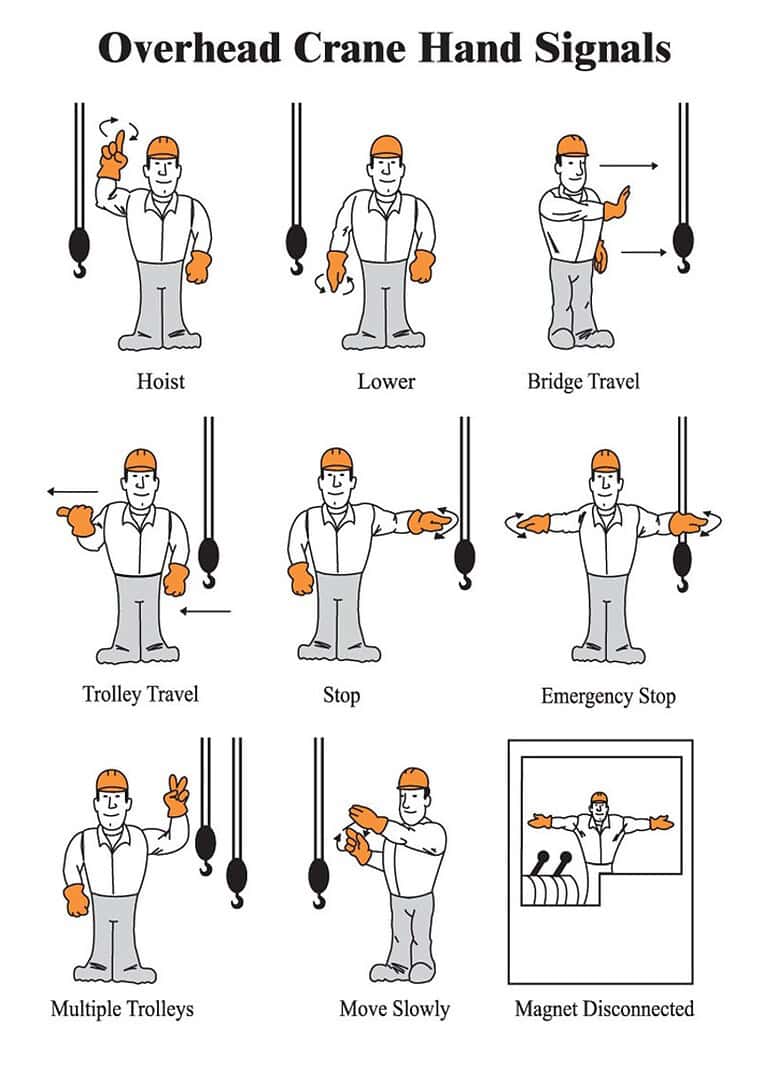 Overhead Crane Hand Signals

Hoist

Lower

Bridge Travel

Trolley Travel

Stop

Emergency Stop

Multiple Trolleys

Move Slowly

Magnet Disconnected